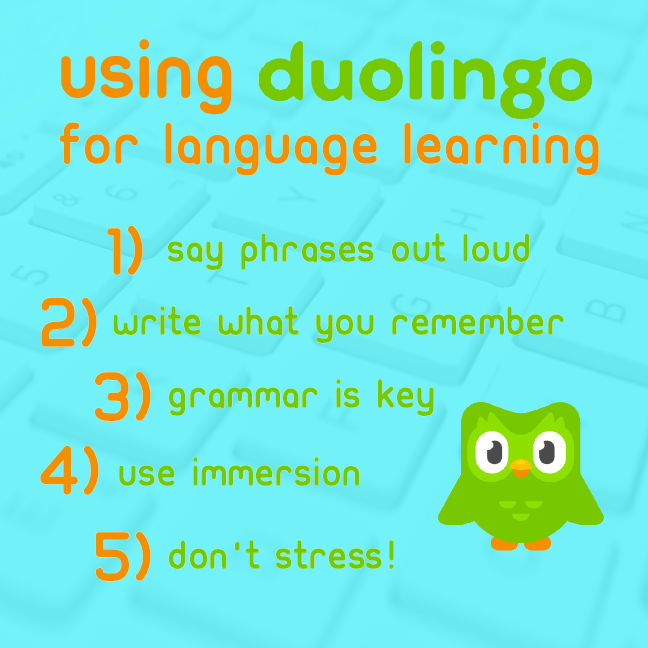 using duolingo
for language learning

1) say phrases out loud

2) write what you remember

3) grammar is key

4) use immersion

5) don't stress!